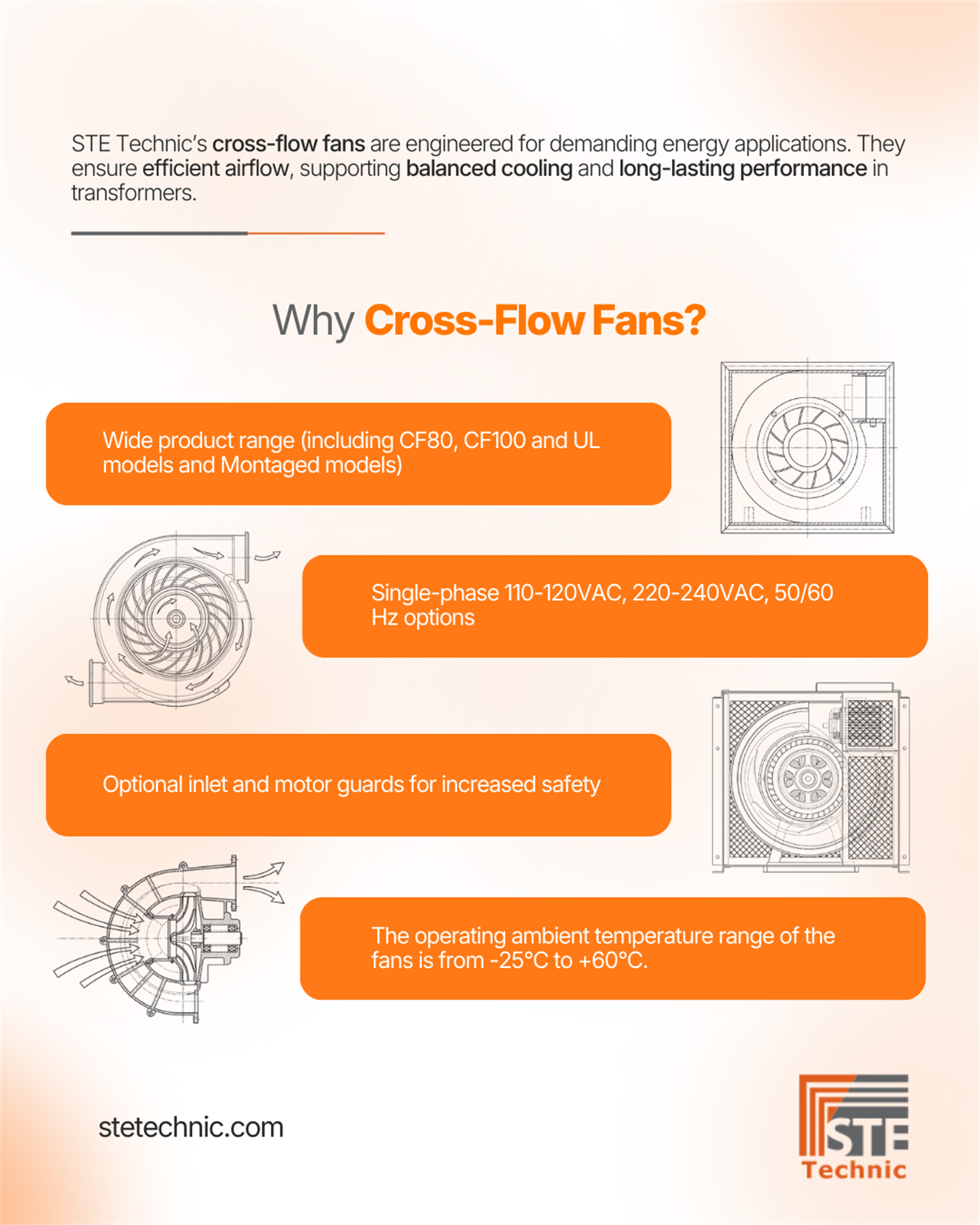 STE Technic's cross-flow fans are engineered for demanding energy applications. They ensure efficient airflow, supporting balanced cooling and long-lasting performance in transformers.

Why Cross-Flow Fans?

Wide product range (including CF80, CF100 and UL models and Montaged models)

Single-phase 110-120VAC, 220-240VAC, 50/60 Hz options

Optional inlet and motor guards for increased safety

The operating ambient temperature range of the fans is from -25°C to +60°C.

stetechnic.com

STE
Technic